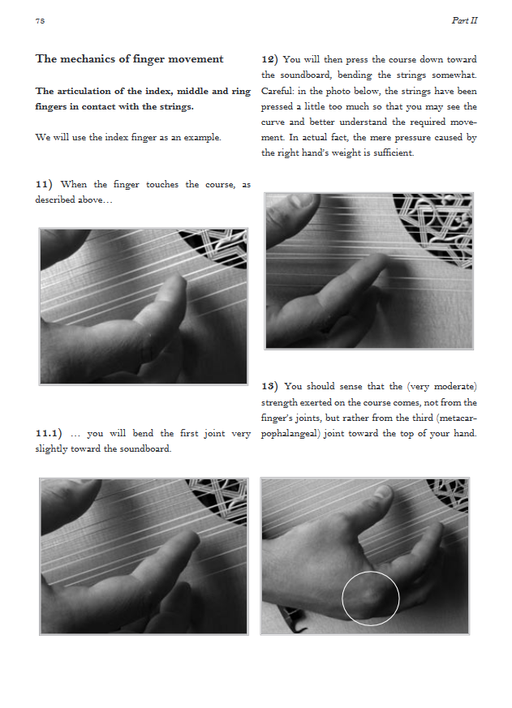 78

Part II

The mechanics of finger movement

The articulation of the index, middle and ring fingers in contact with the strings.

We will use the index finger as an example.

11) When the finger touches the course, as described above…

11.1) … you will bend the first joint very slightly toward the soundboard.

12) You will then press the course down toward the soundboard, bending the strings somewhat. Careful: in the photo below, the strings have been pressed a little too much so that you may see the curve and better understand the required movement. In actual fact, the mere pressure caused by the right hand's weight is sufficient.

13) You should sense that the (very moderate) strength exerted on the course comes, not from the finger's joints, but rather from the third (metacarpophalangeal) joint toward the top of your hand.